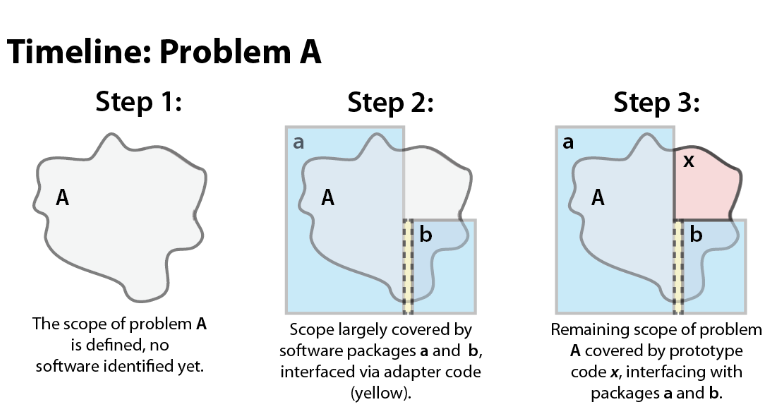 Timeline: Problem A

Step 1:

A

The scope of problem A is defined, no software identified yet.

Step 2:

a

A

b

Scope largely covered by software packages a and b, interfaced via adapter code (yellow).

Step 3:

a

x

A

b

Remaining scope of problem A covered by prototype code x, interfacing with packages a and b.